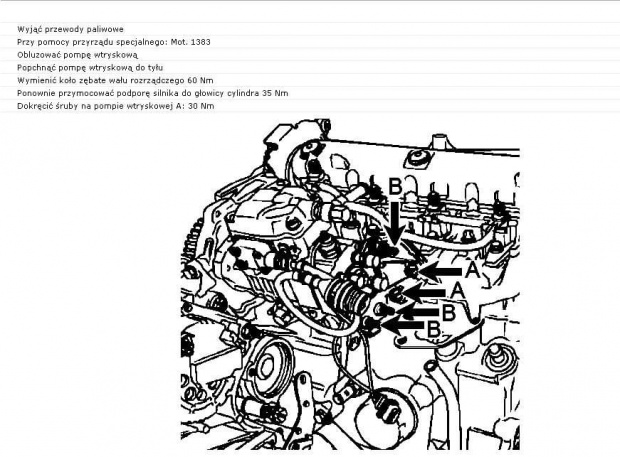 Wyjąć przewody paliwowe
Przy pomocy przyrządu specjalnego: Mot. 1383
Obluzować pompę wtryskową
Popchnąć pompę wtryskową do tyłu
Wymienić koło zębate wału rozrządczego 60 Nm
Ponownie przymocować podporę silnika do głowicy cylindra 35 Nm
Dokręcić śruby na pompie wtryskowej A: 30 Nm

B
A
A
B
B