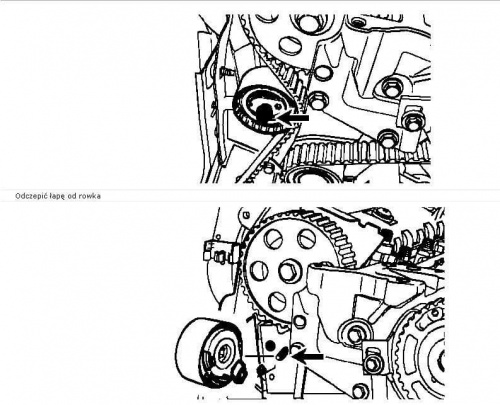 Odczepić łapę od rowka