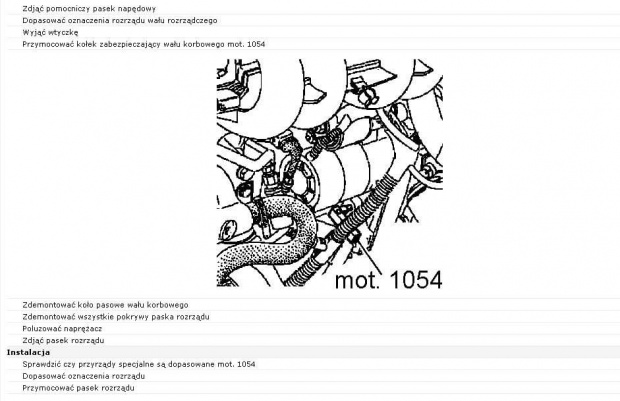 Zdjąć pomocniczy pasek napędowy
Dopasować oznaczenia rozrządu wału rozrządczego
Wyjąć wtyczkę
Przymocować kołek zabezpieczający wału korbowego mot. 1054

mot. 1054

Zdemontować koło pasowe wału korbowego
Zdemontować wszystkie pokrywy paska rozrządu
Poluzować naprężacz
Zdjąć pasek rozrządu
Instalacja
Sprawdzić czy przyrządy specjalne są dopasowane mot. 1054
Dopasować oznaczenia rozrządu
Przymocować pasek rozrządu